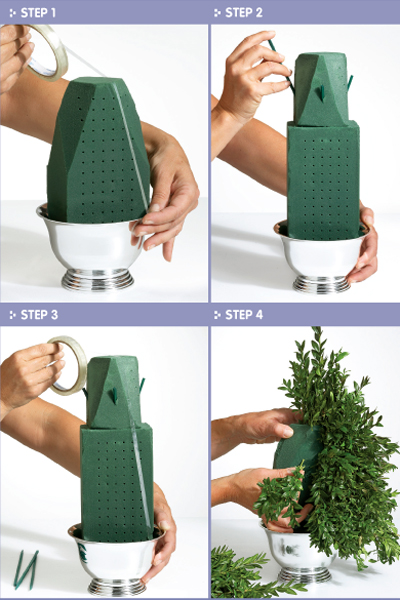 STEP 1

STEP 2

STEP 3

STEP 4